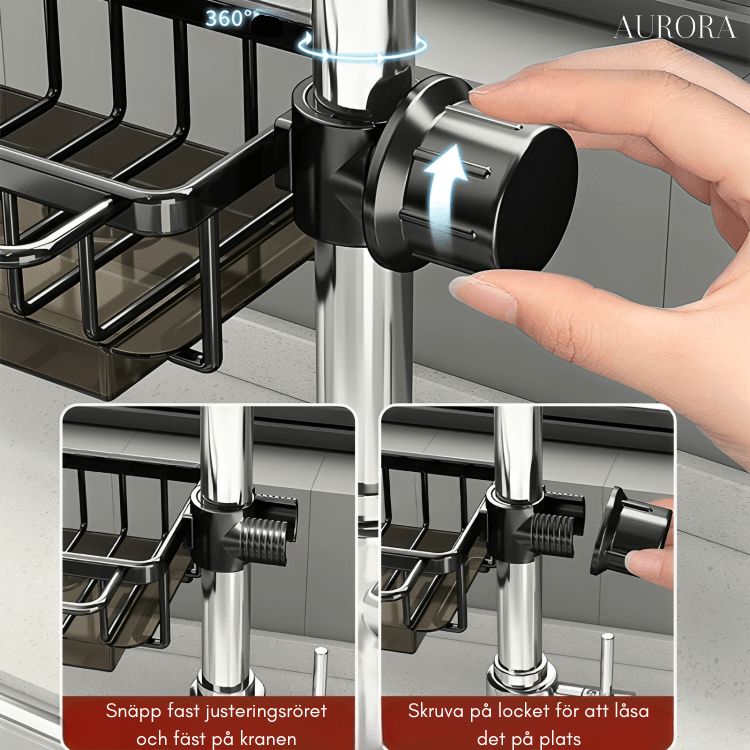 360°

AURORA

Snäpp fast justeringsröret och fäst på kranen

Skruva på locket för att låsa det på plats