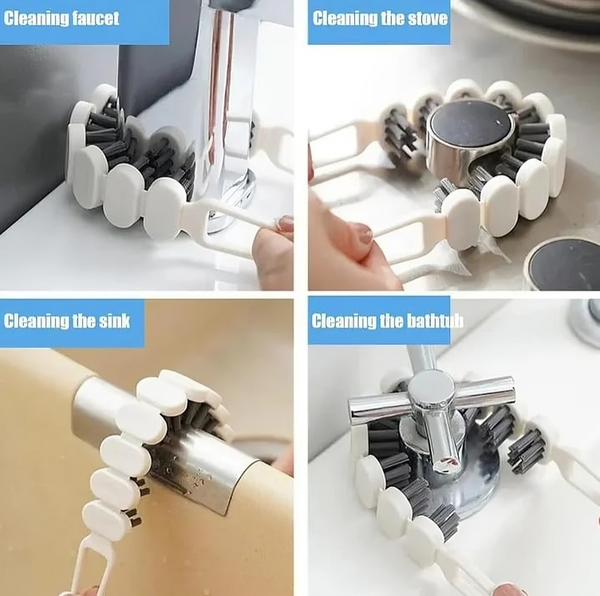 Cleaning faucet

Cleaning the stove

Cleaning the sink

Cleaning the bathtub