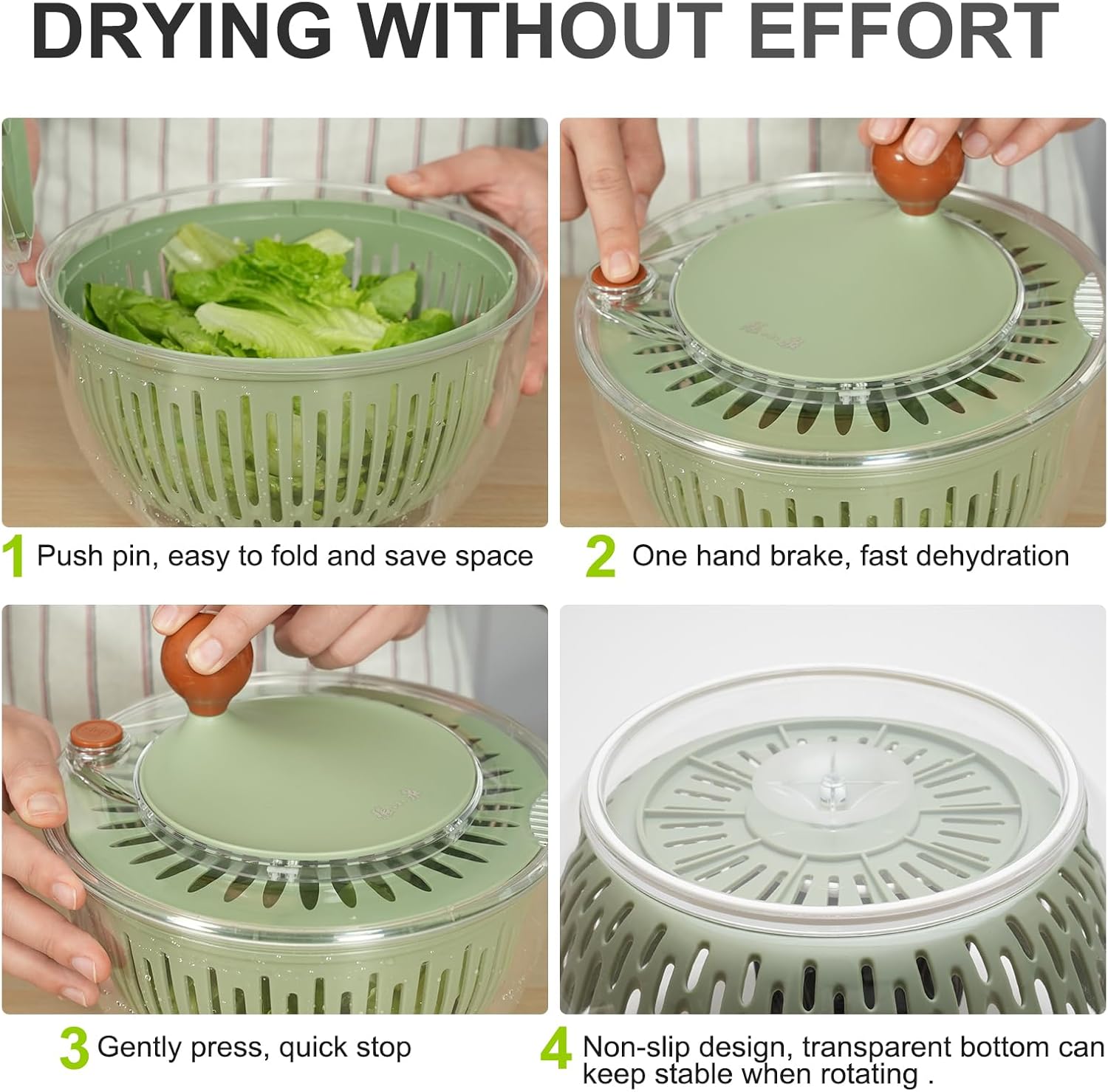 DRYING WITHOUT EFFORT

1 Push pin, easy to fold and save space

2 One hand brake, fast dehydration

3 Gently press, quick stop

4 Non-slip design, transparent bottom can keep stable when rotating .