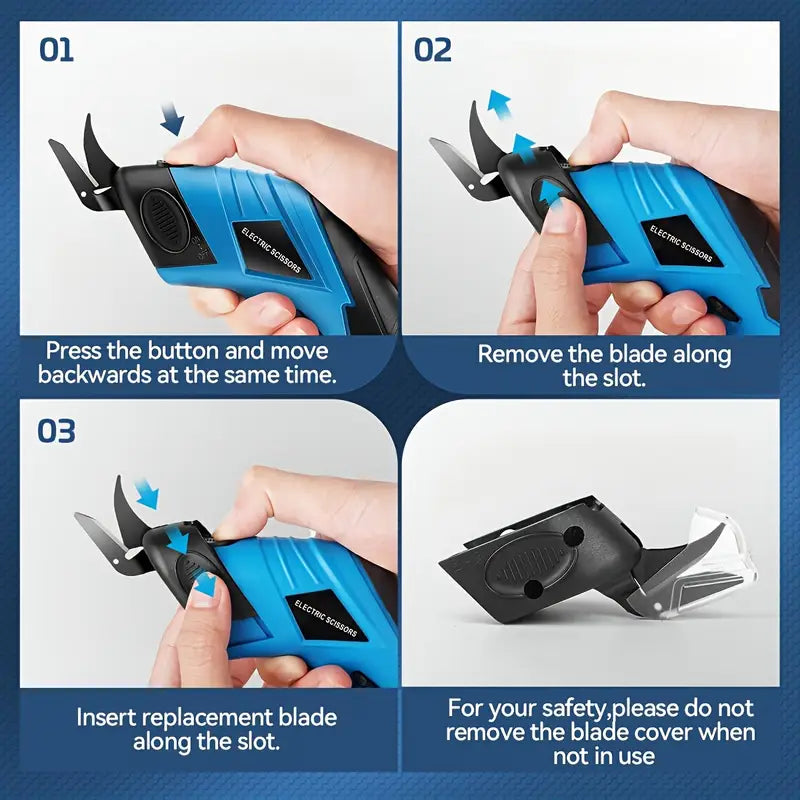 01

ELECTRIC SCISSORS

Press the button and move backwards at the same time.

02

ELECTRIC SCISSORS

Remove the blade along the slot.

03

ELECTRIC SCISSORS

Insert replacement blade along the slot.

For your safety,please do not remove the blade cover when not in use