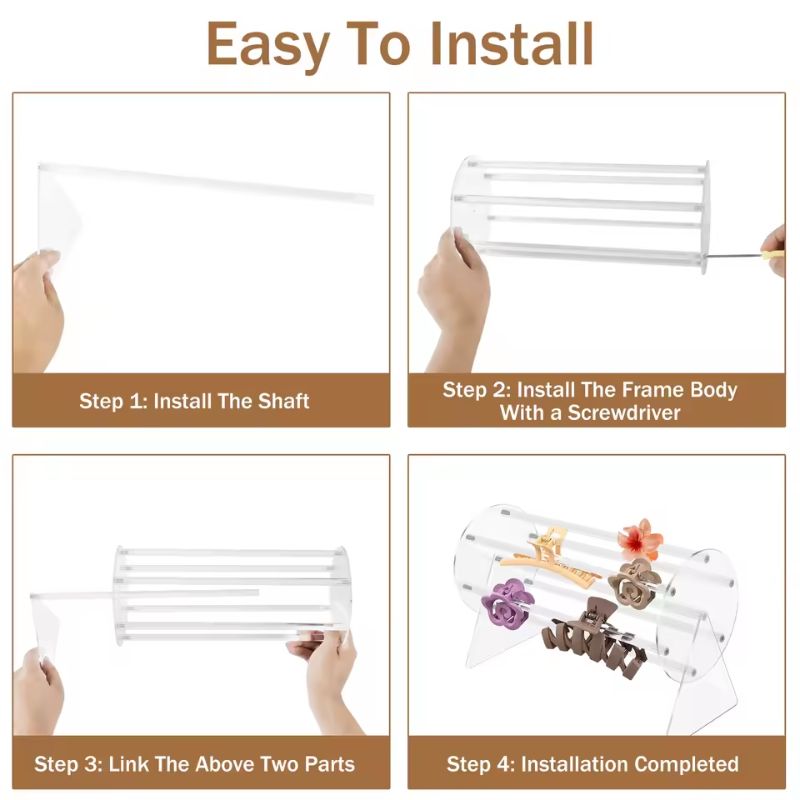 Easy To Install

Step 1: Install The Shaft

Step 2: Install The Frame Body With a Screwdriver

Step 3: Link The Above Two Parts

Step 4: Installation Completed