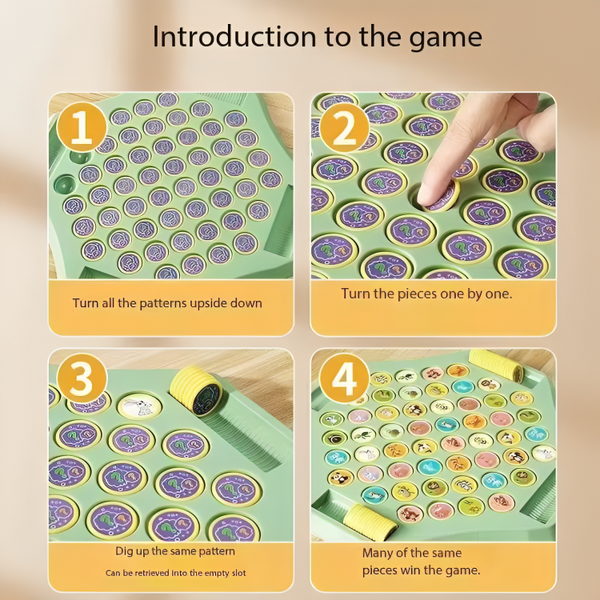 Introduction to the game

1

Turn all the patterns upside down

2

Turn the pieces one by one.

3

Dig up the same pattern

Can be retrieved into the empty slot

4

Many of the same pieces win the game.