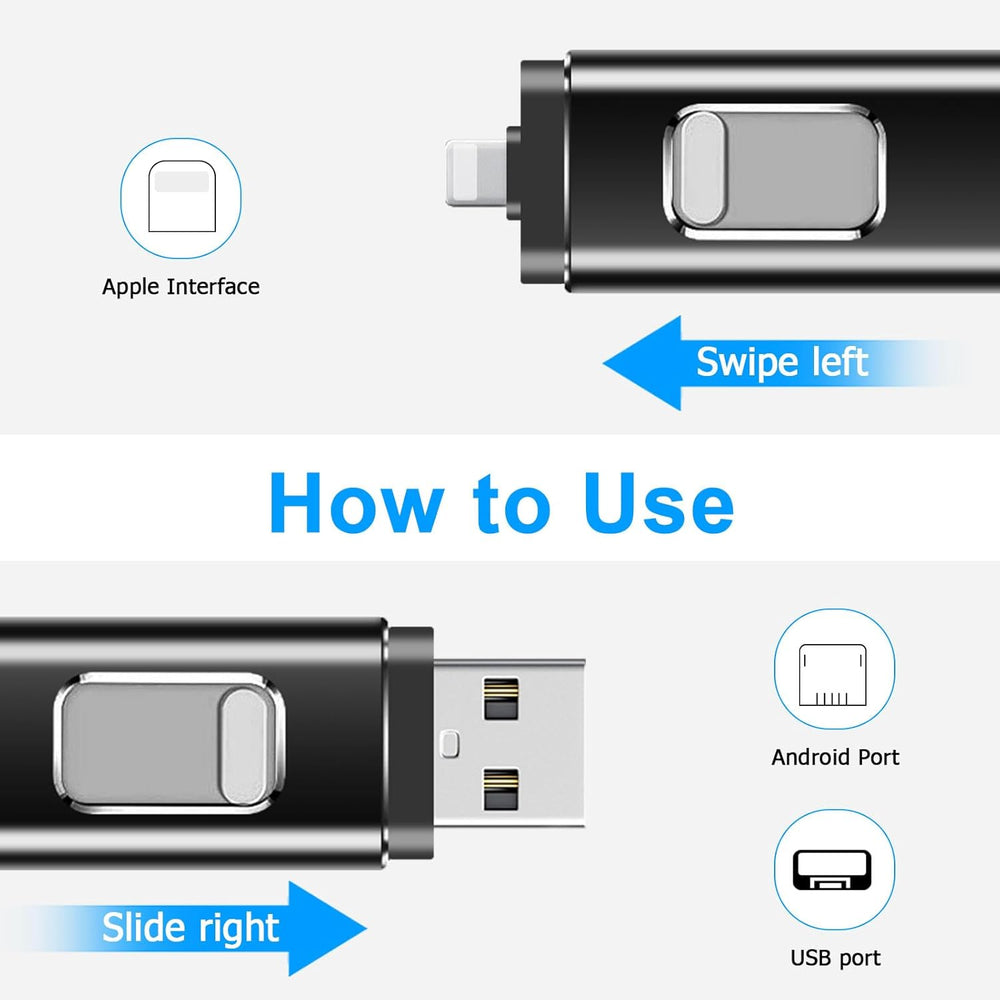 Apple Interface

Swipe left

How to Use

Android Port

USB port

Slide right