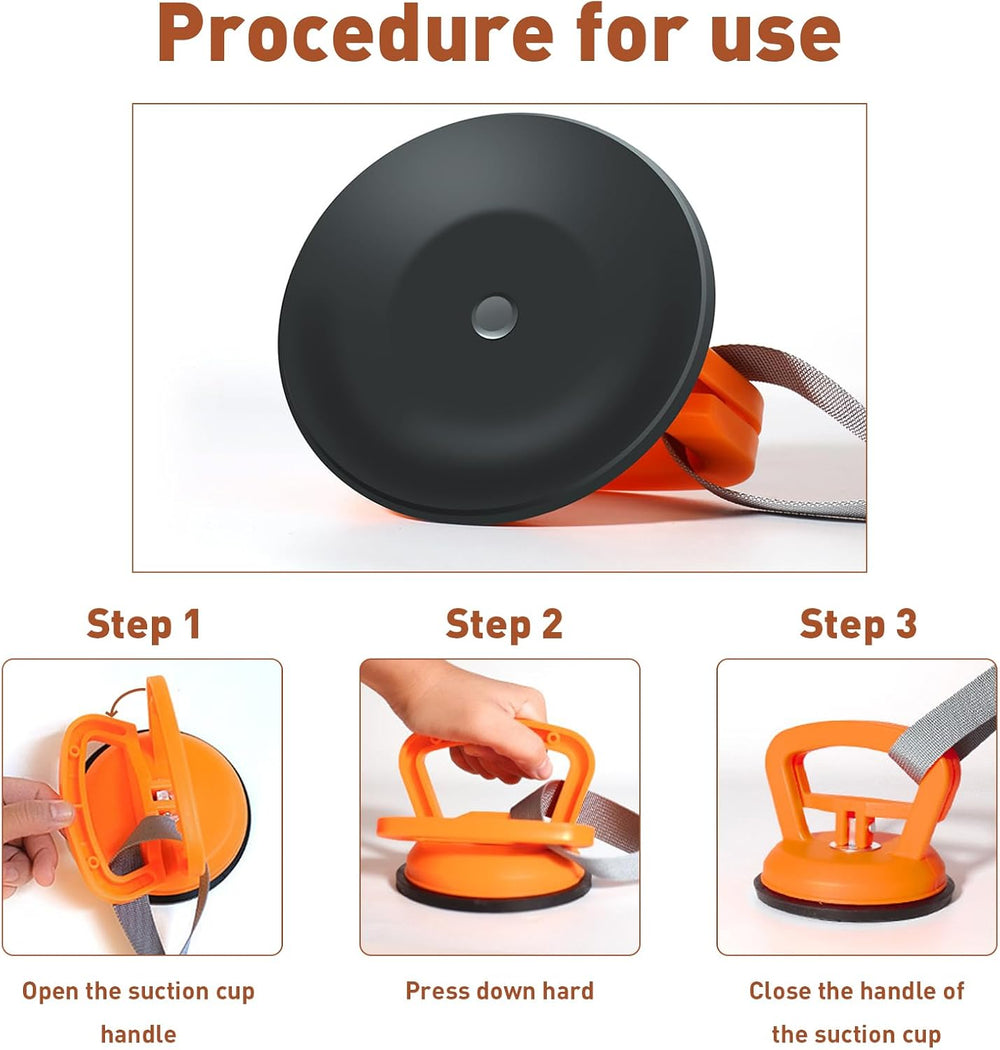 Procedure for use

Step 1

Open the suction cup handle

Step 2

Press down hard

Step 3

Close the handle of the suction cup