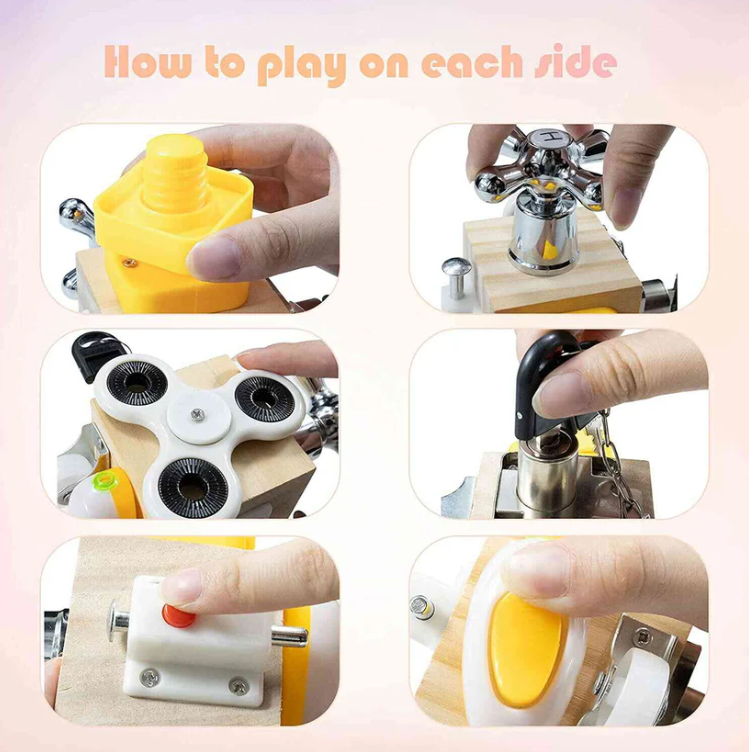 How to play on each side

H