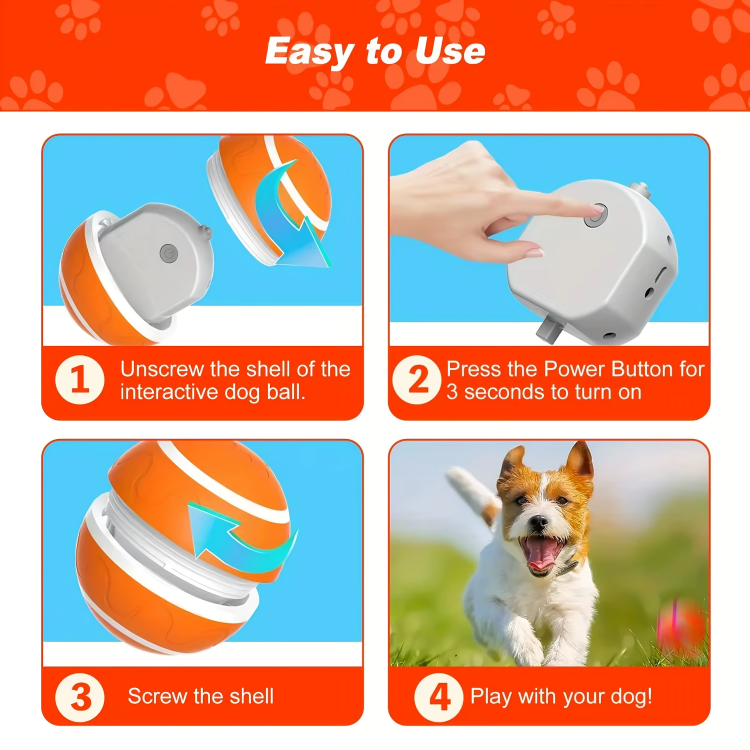 Easy to Use

1 Unscrew the shell of the interactive dog ball.

2 Press the Power Button for 3 seconds to turn on

3 Screw the shell

4 Play with your dog!