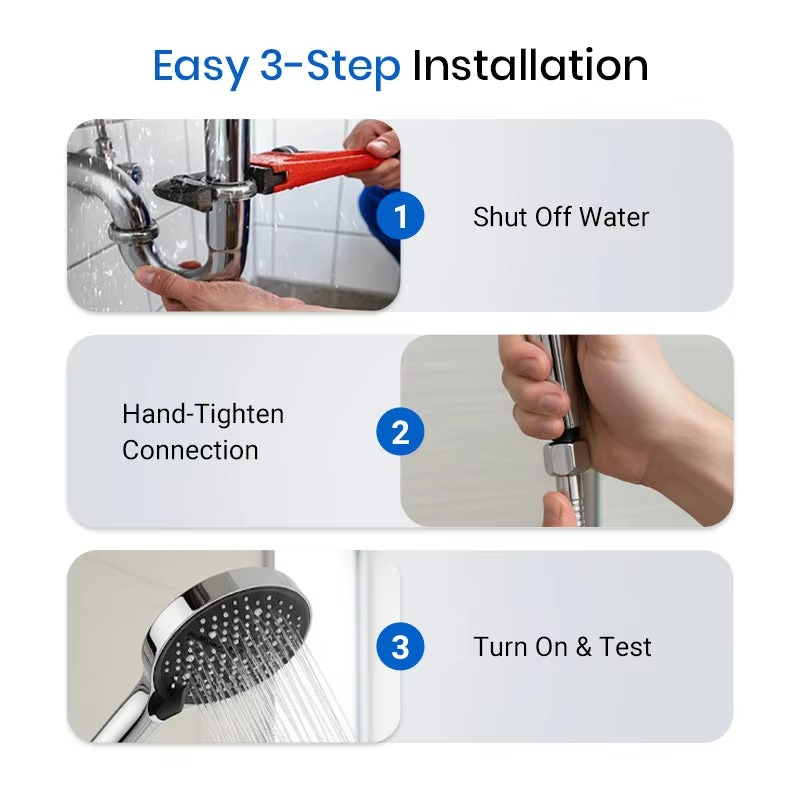 Easy 3-Step Installation

1

Shut Off Water

Hand-Tighten Connection

2

3

Turn On & Test