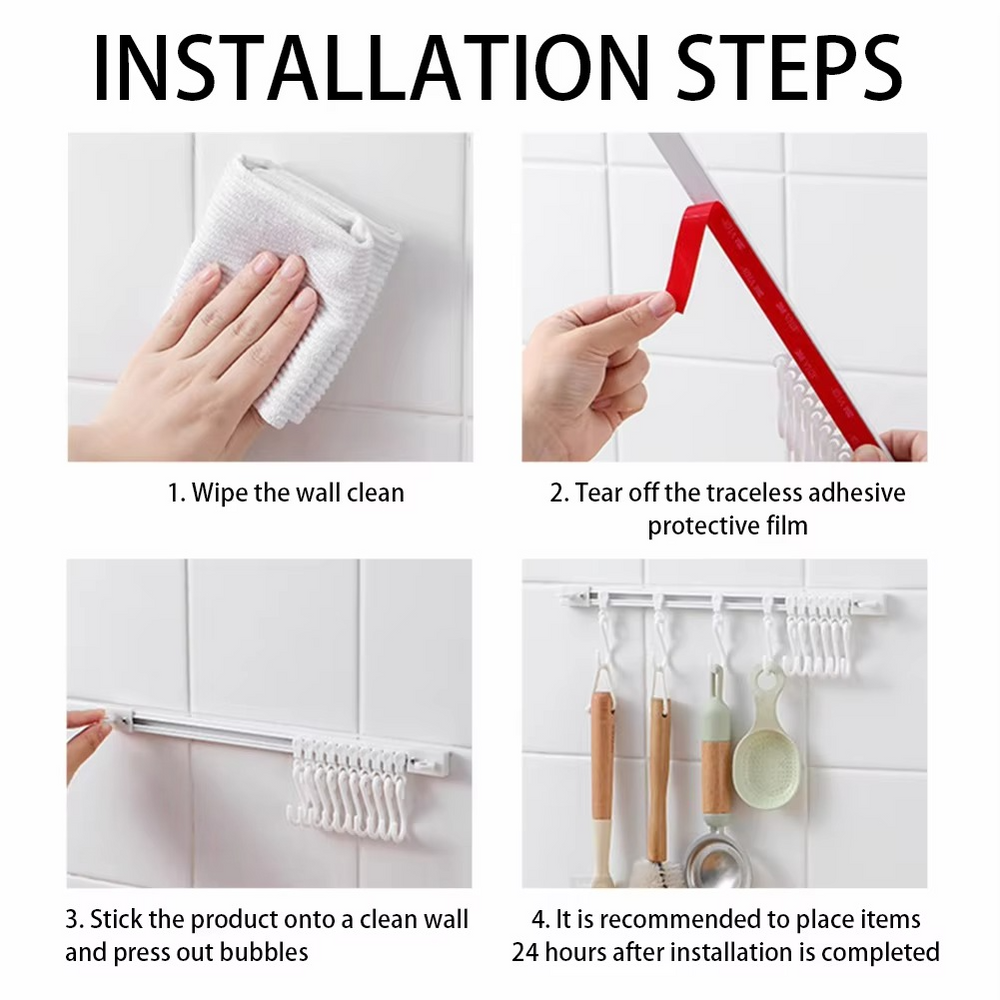 INSTALLATION STEPS

1. Wipe the wall clean

2. Tear off the traceless adhesive protective film

3. Stick the product onto a clean wall and press out bubbles

4. It is recommended to place items 24 hours after installation is completed