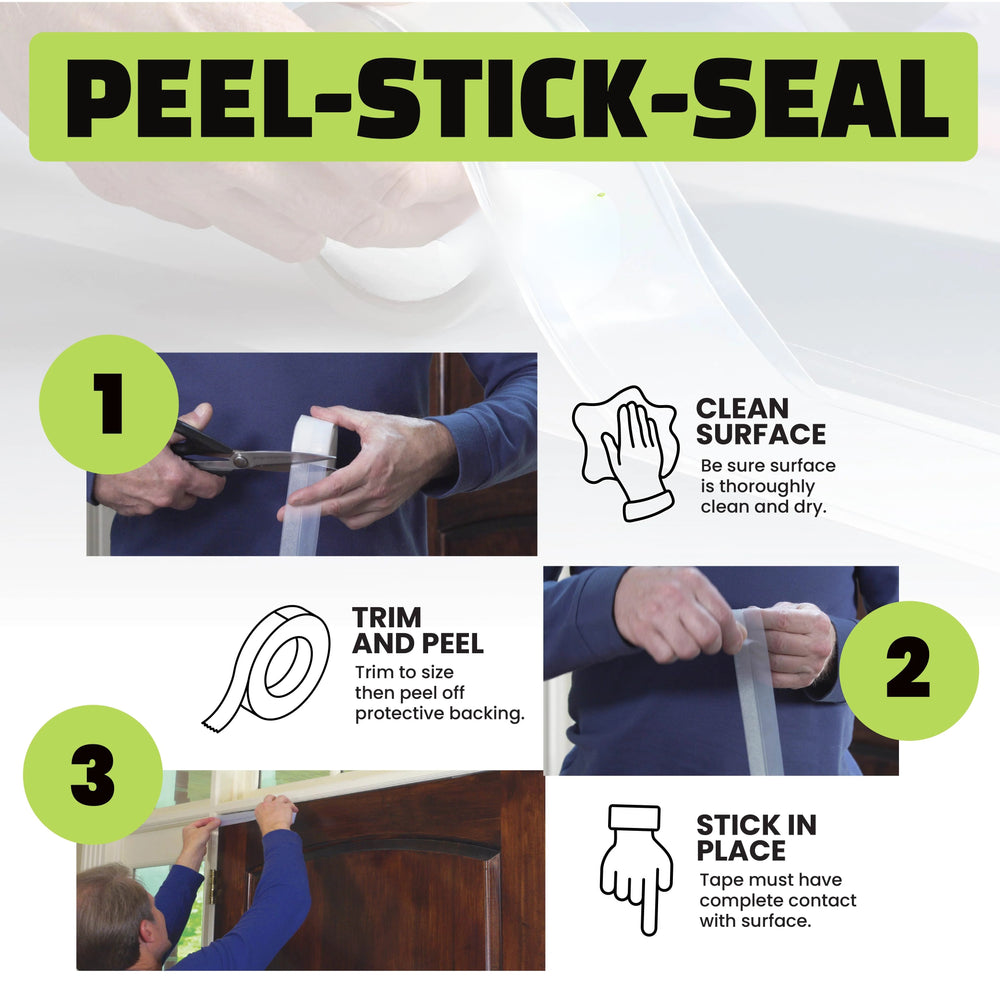 PEEL-STICK-SEAL

1

CLEAN SURFACE
Be sure surface is thoroughly clean and dry.

TRIM AND PEEL
Trim to size then peel off protective backing.

2

3

STICK IN PLACE
Tape must have complete contact with surface.