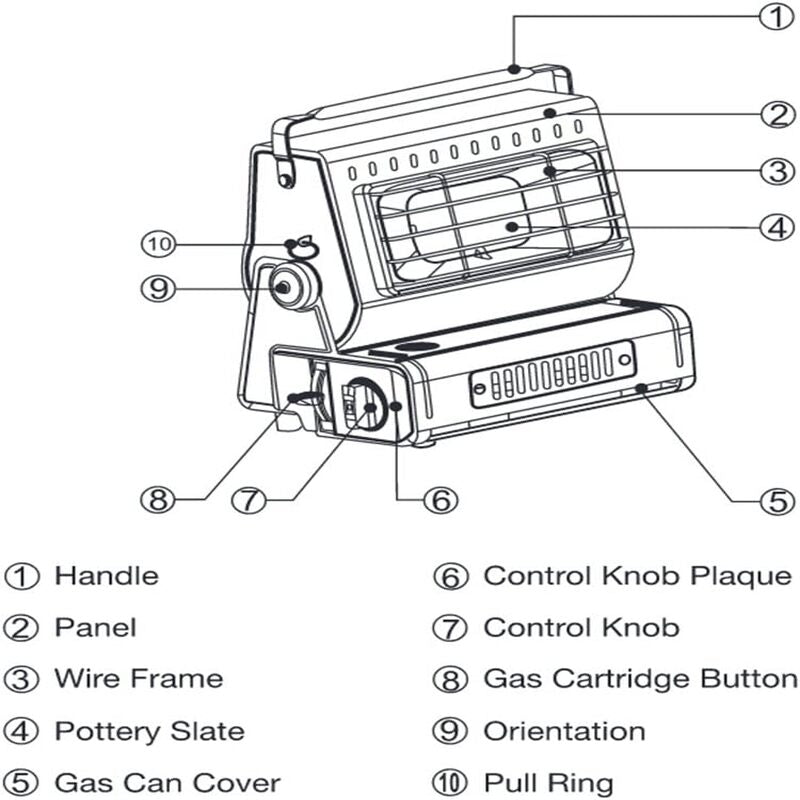 ①
②
③
④
⑩
⑨
⑧ ⑦ ⑥ ⑤

① Handle
② Panel
③ Wire Frame
④ Pottery Slate
⑤ Gas Can Cover

⑥ Control Knob Plaque
⑦ Control Knob
⑧ Gas Cartridge Button
⑨ Orientation
⑩ Pull Ring