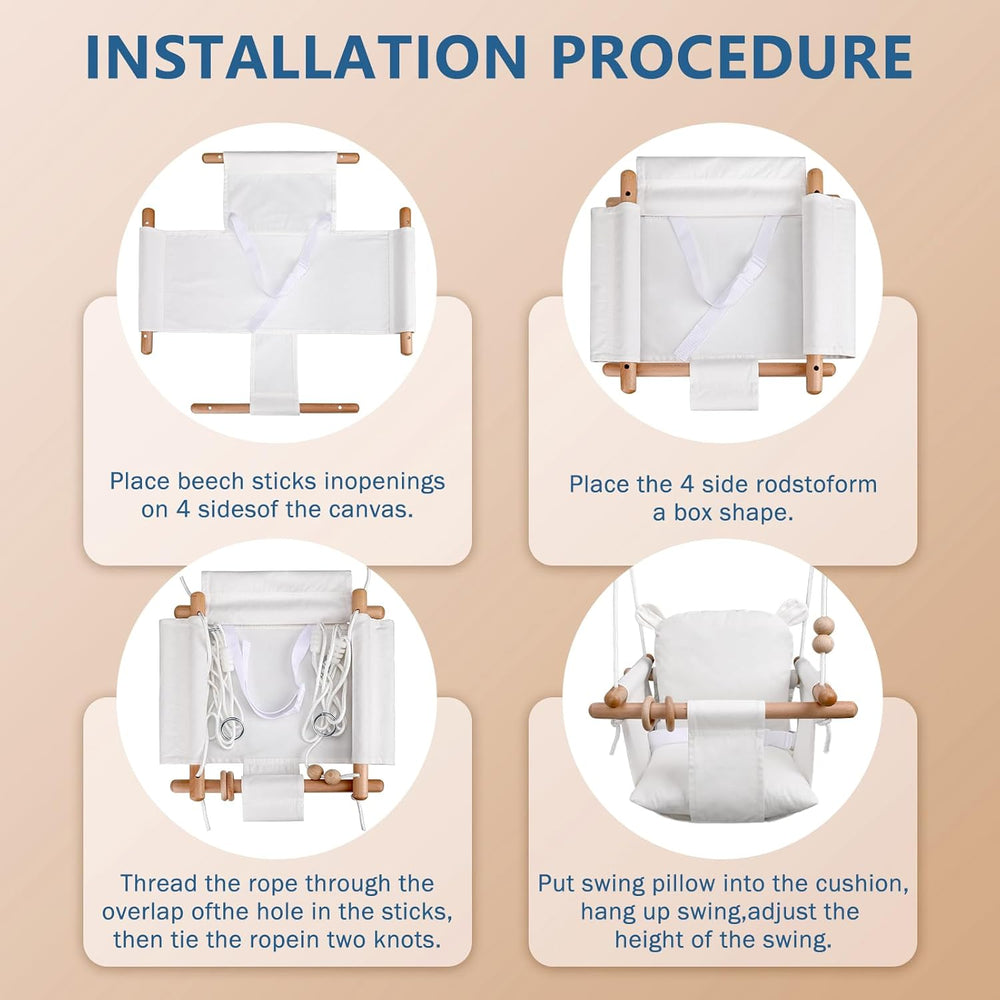 INSTALLATION PROCEDURE

Place beech sticks inopenings on 4 sidesof the canvas.

Place the 4 side rodstoform a box shape.

Thread the rope through the overlap ofthe hole in the sticks, then tie the ropein two knots.

Put swing pillow into the cushion, hang up swing,adjust the height of the swing.