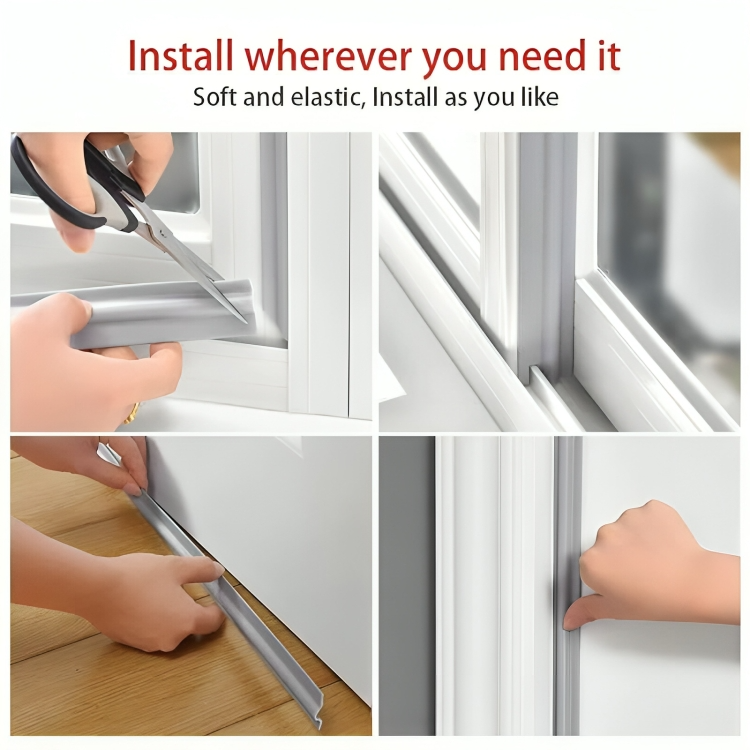 Install wherever you need it

Soft and elastic, Install as you like