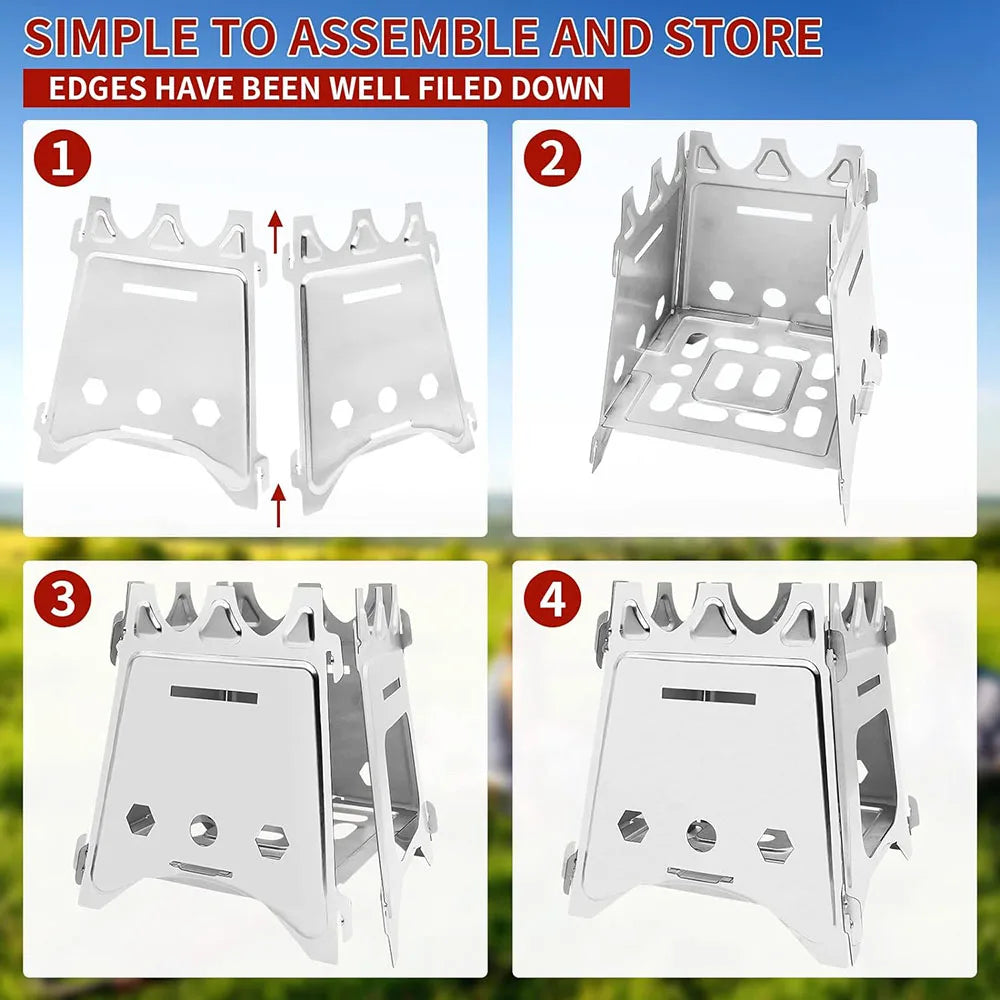 SIMPLE TO ASSEMBLE AND STORE
EDGES HAVE BEEN WELL FILED DOWN

1

2

3

4