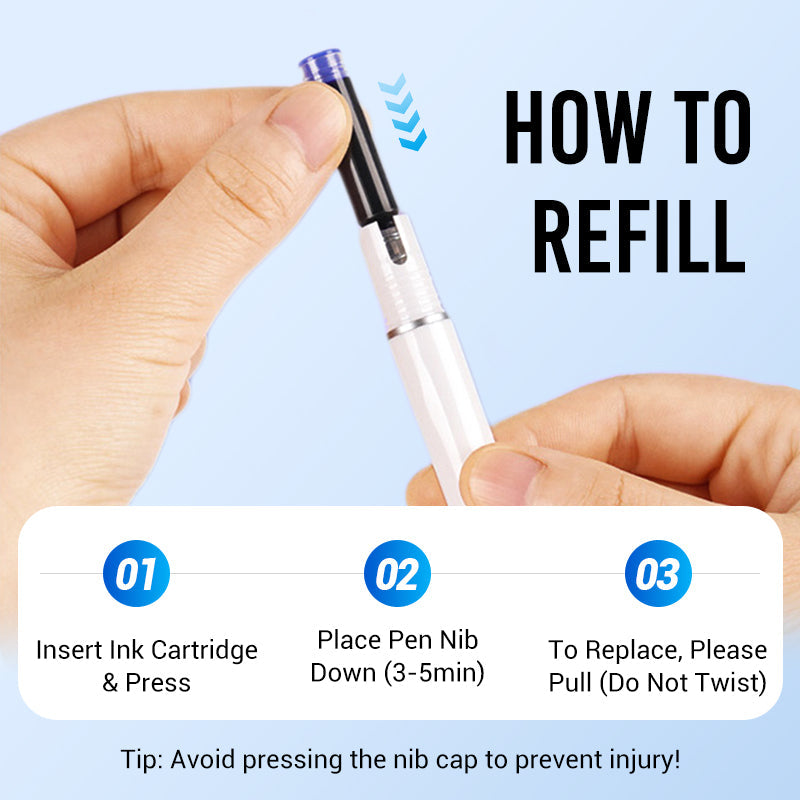 HOW TO REFILL

01

Insert Ink Cartridge & Press

02

Place Pen Nib Down (3-5min)

03

To Replace, Please Pull (Do Not Twist)

Tip: Avoid pressing the nib cap to prevent injury!